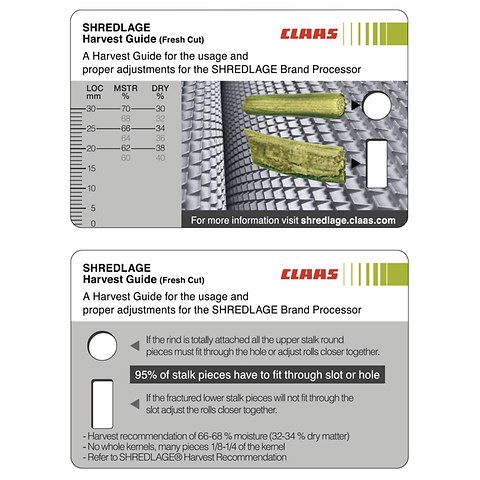 SHREDLAGE
Harvest Guide (Fresh Cut)

CLAAS

A Harvest Guide for the usage and proper adjustments for the SHREDLAGE Brand Processor

| LOC mm | MSTR % | DRY % |
|---|---|---|
| 30 | 70 | 30 |
| | 68 | 32 |
| 25 | 66 | 34 |
| | 64 | 36 |
| 20 | 62 | 38 |
| | 60 | 40 |
| 15 | | |
| 10 | | |
| 5 | | |
| 0 | | |

For more information visit shredlage.claas.com

SHREDLAGE
Harvest Guide (Fresh Cut)

CLAAS

A Harvest Guide for the usage and proper adjustments for the SHREDLAGE Brand Processor

If the rind is totally attached all the upper stalk round pieces must fit through the hole or adjust rolls closer together.

95% of stalk pieces have to fit through slot or hole

If the fractured lower stalk pieces will not fit through the slot adjust the rolls closer together.

- Harvest recommendation of 66-68 % moisture (32-34 % dry matter)
- No whole kernels, many pieces 1/8-1/4 of the kernel
- Refer to SHREDLAGE® Harvest Recommendation